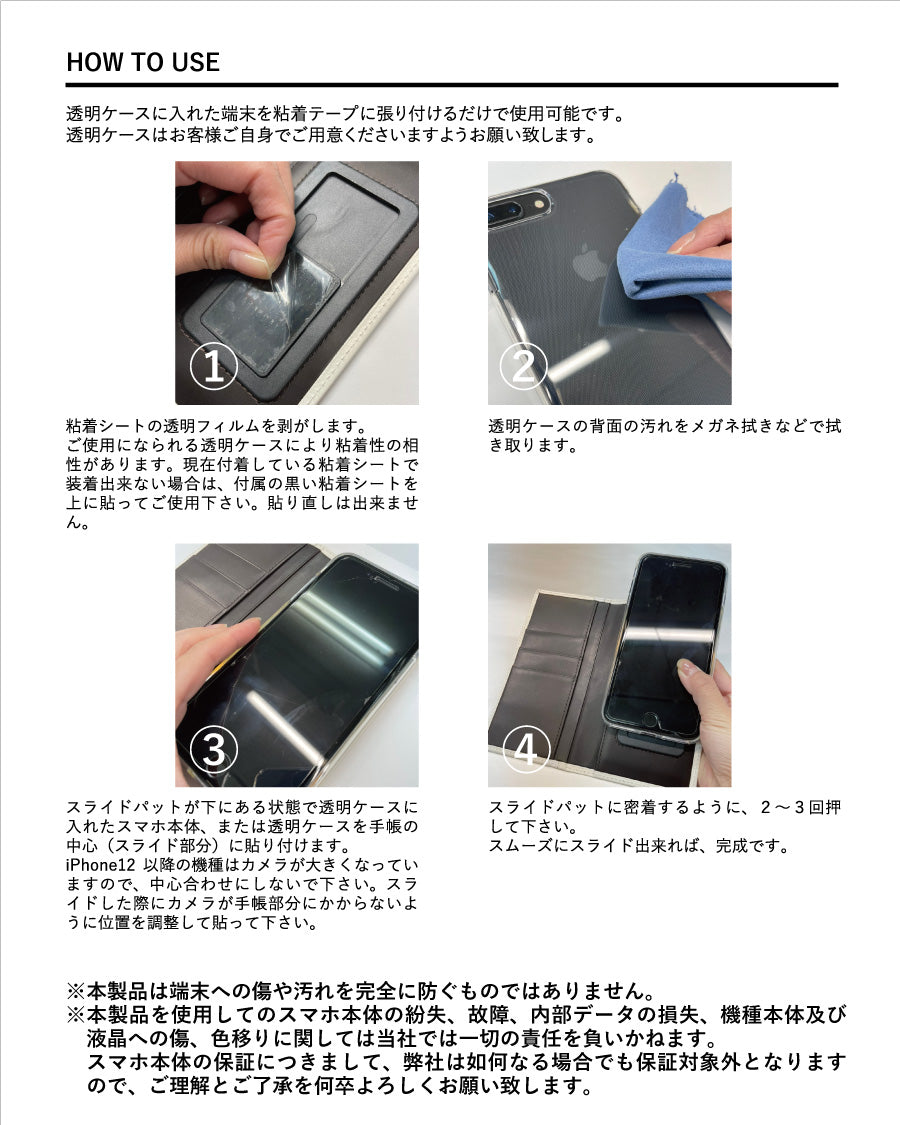 HOW TO USE

透明ケースに入れた端末を粘着テープに張り付けるだけで使用可能です。
透明ケースはお客様ご自身でご用意くださいますようお願い致します。

①

粘着シートの透明フィルムを剥がします。
ご使用になられる透明ケースにより粘着性の相性があります。現在付着している粘着シートで装着出来ない場合は、付属の黒い粘着シートを上に貼ってご使用下さい。貼り直しは出来ません。

②

透明ケースの背面の汚れをメガネ拭きなどで拭き取ります。

③

スライドパットが下にある状態で透明ケースに入れたスマホ本体、または透明ケースを手帳の中心（スライド部分）に貼り付けます。
iPhone12 以降の機種はカメラが大きくなっていますので、中心合わせにしないで下さい。スライドした際にカメラが手帳部分にかからないように位置を調整して貼って下さい。

④

スライドパットに密着するように、２～３回押して下さい。
スムーズにスライド出来れば、完成です。

※本製品は端末への傷や汚れを完全に防ぐものではありません。
※本製品を使用してのスマホ本体の紛失、故障、内部データの損失、機種本体及び液晶への傷、色移りに関しては当社では一切の責任を負いかねます。
スマホ本体の保証につきまして、弊社は如何なる場合でも保証対象外となりますので、ご理解とご了承を何卒よろしくお願い致します。